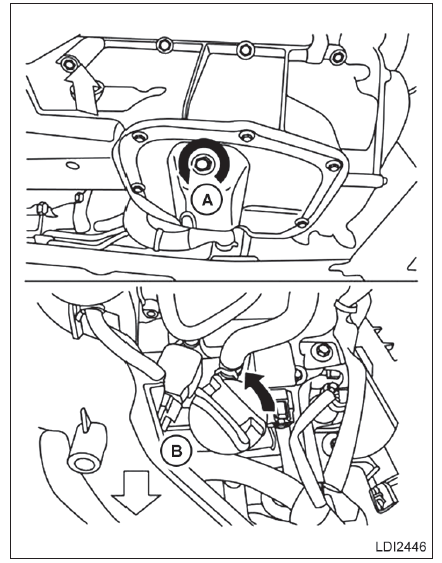 A

B

LDI2446