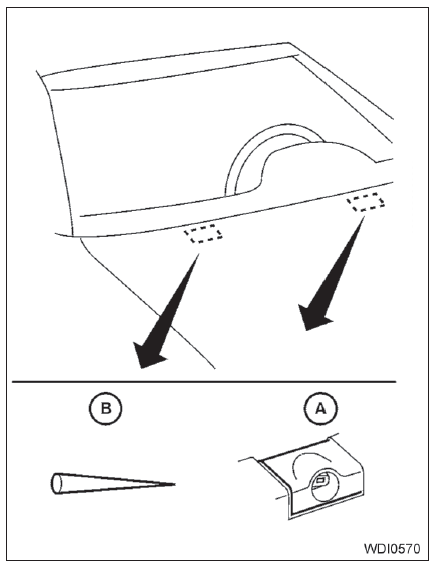 B

A

WDI0570