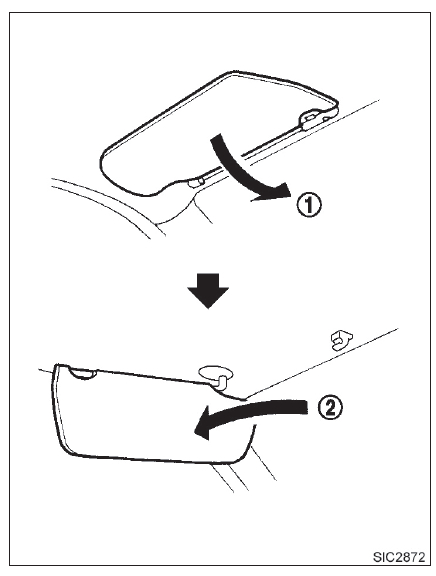 ①

②

SIC2872