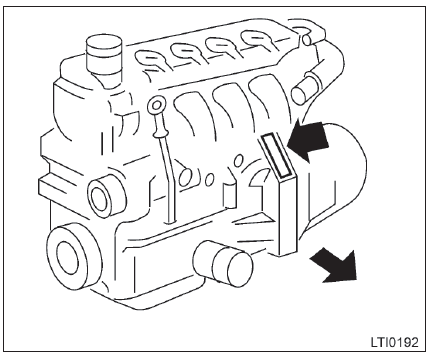 LTI0192